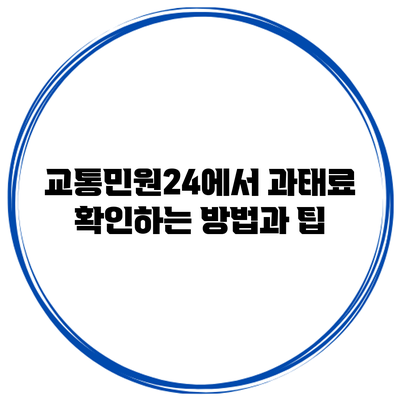 교통민원24에서 과태료 확인하는 방법과 팁