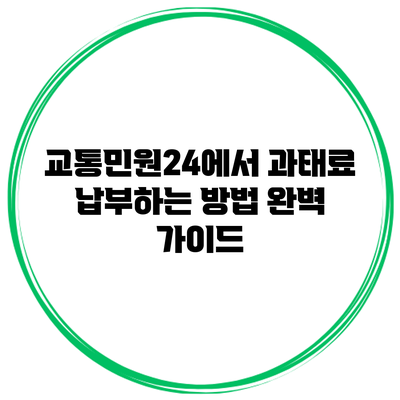 교통민원24에서 과태료 납부하는 방법 완벽 가이드