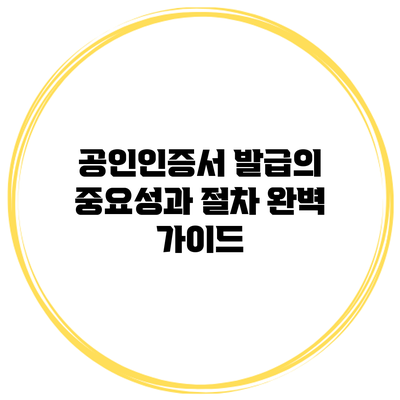 공인인증서 발급의 중요성과 절차 완벽 가이드