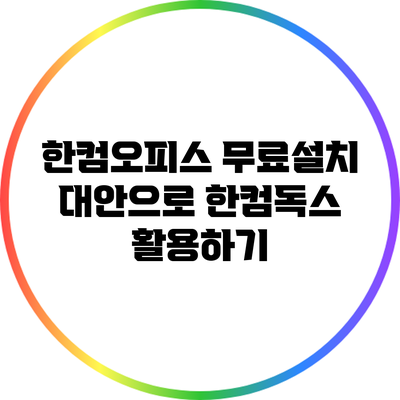 한컴오피스 무료설치 대안으로 한컴독스 활용하기