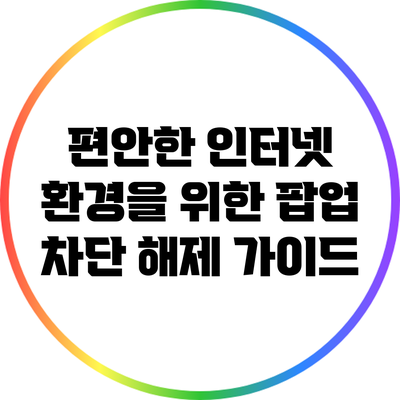 편안한 인터넷 환경을 위한 팝업 차단 해제 가이드