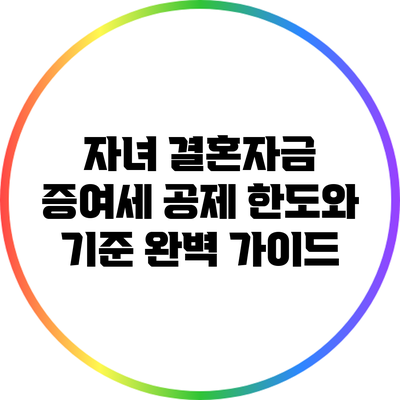 자녀 결혼자금 증여세 공제 한도와 기준 완벽 가이드