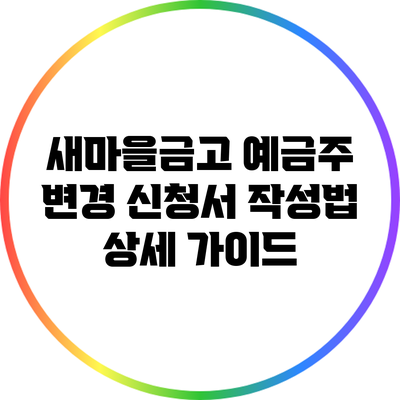 새마을금고 예금주 변경 신청서 작성법 상세 가이드