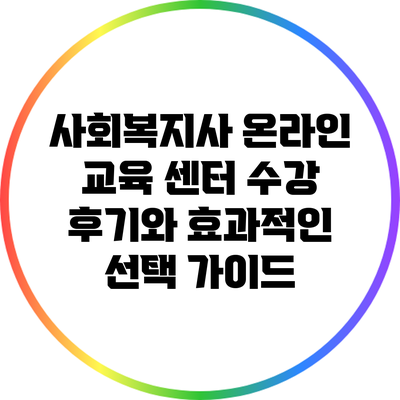 사회복지사 온라인 교육 센터 수강 후기와 효과적인 선택 가이드