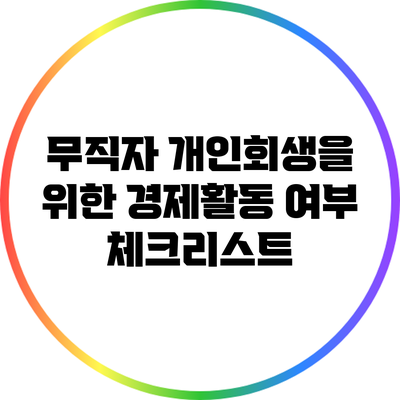 무직자 개인회생을 위한 경제활동 여부 체크리스트