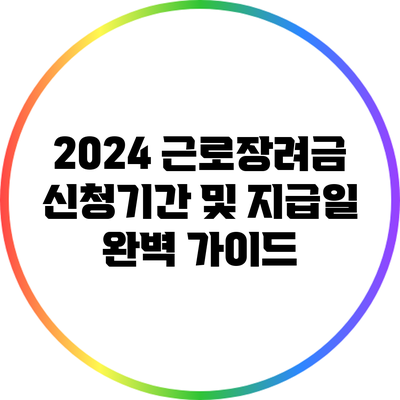 2024 근로장려금 신청기간 및 지급일 완벽 가이드