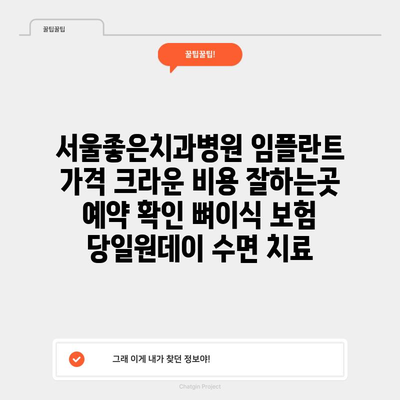 꿀팁꿀팁

꿀팁꿀팁!

서울좋은치과병원 임플란트 가격 크라운 비용 잘하는곳 예약 확인 뼈이식 보험 당일원데이 수면 치료

그래 이게 내가 찾던 정보야!

Chatgin Project