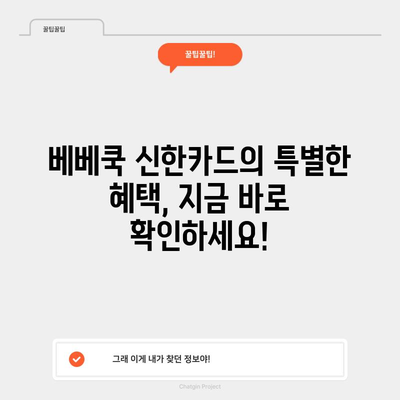 꿀팁꿀팁

꿀팁꿀팁!

베베쿡 신한카드의 특별한 혜택, 지금 바로 확인하세요!

그래 이게 내가 찾던 정보야!

Chatgin Project