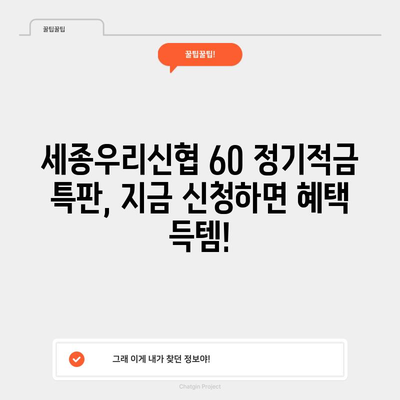 꿀팁꿀팁

꿀팁꿀팁!

세종우리신협 60 정기적금 특판, 지금 신청하면 혜택 득템!

그래 이게 내가 찾던 정보야!

Chatgin Project