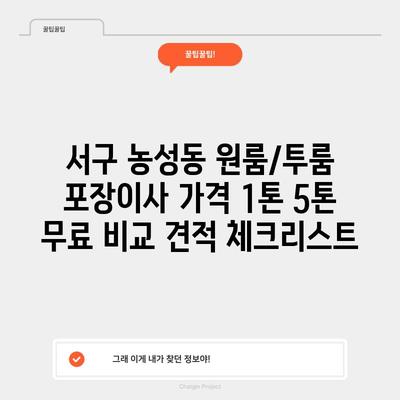 꿀팁꿀팁

꿀팁꿀팁!

서구 농성동 원룸/투룸
포장이사 가격 1톤 5톤
무료 비교 견적 체크리스트

그래 이게 내가 찾던 정보야!

Chatgin Project