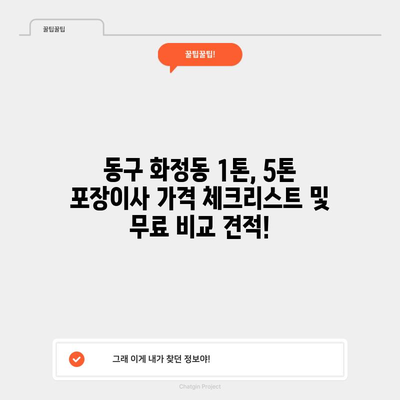 꿀팁꿀팁

꿀팁꿀팁!

동구 화정동 1톤, 5톤 포장이사 가격 체크리스트 및 무료 비교 견적!

그래 이게 내가 찾던 정보야!

Chatgin Project